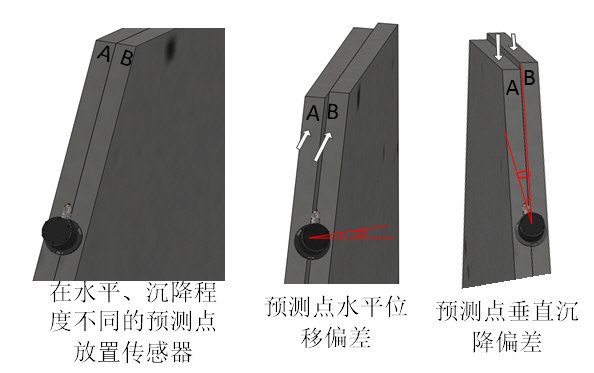 A B

在水平、沉降程度不同的预测点放置传感器

A B

预测点水平位移偏差

A B

预测点垂直沉降偏差